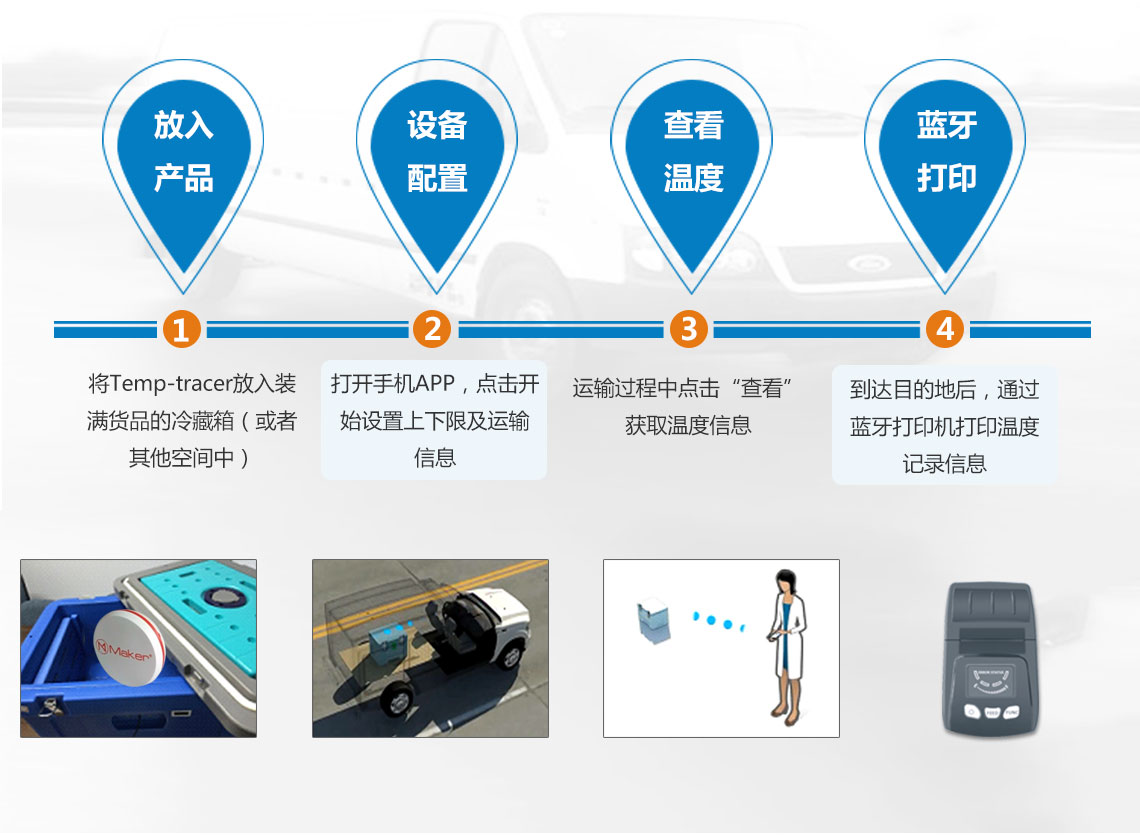 放入产品

设备配置

查看温度

蓝牙打印

1

2

3

4

将Temp-tracer放入装满货品的冷藏箱（或者其他空间中）

打开手机APP，点击开始设置上下限及运输信息

运输过程中点击“查看”获取温度信息

到达目的地后，通过蓝牙打印机打印温度记录信息

Maker